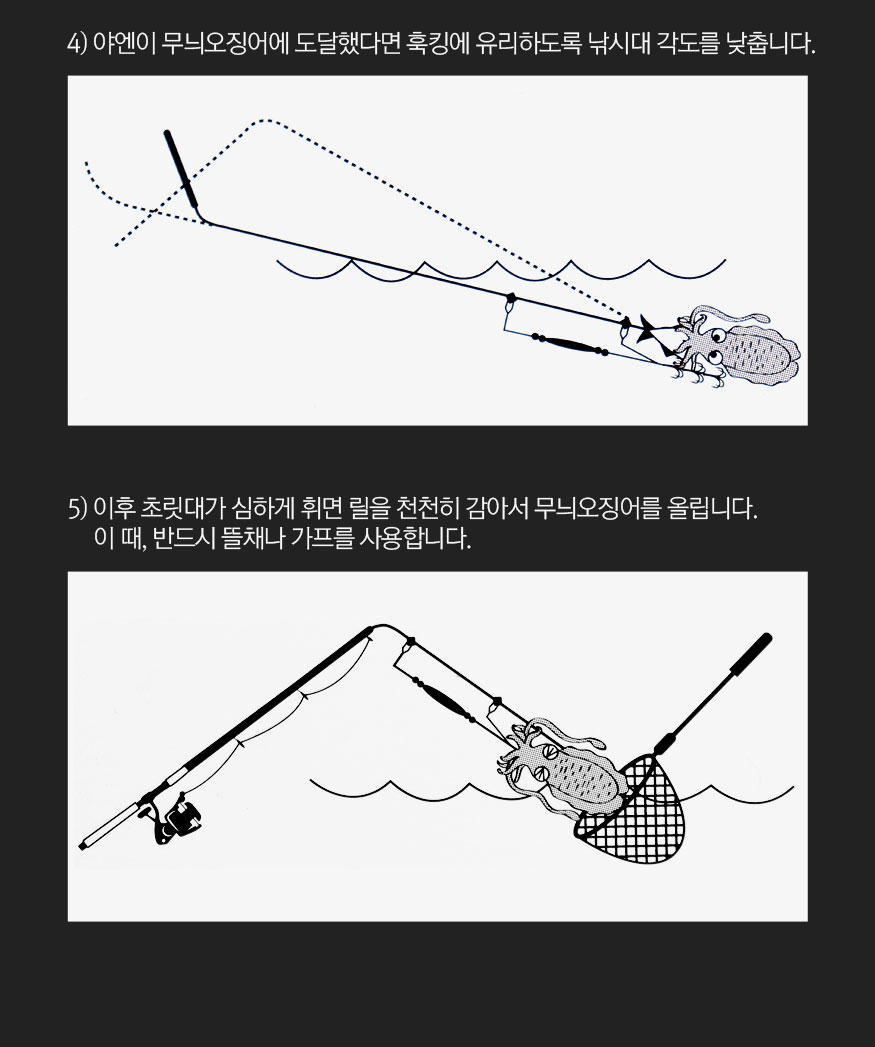 4) 야엔이 무늬오징어에 도달했다면 훅킹에 유리하도록 낚시대 각도를 낮춥니다.

5) 이후 초릿대가 심하게 휘면 릴을 천천히 감아서 무늬오징어를 올립니다.
이 때, 반드시 뜰채나 가프를 사용합니다.