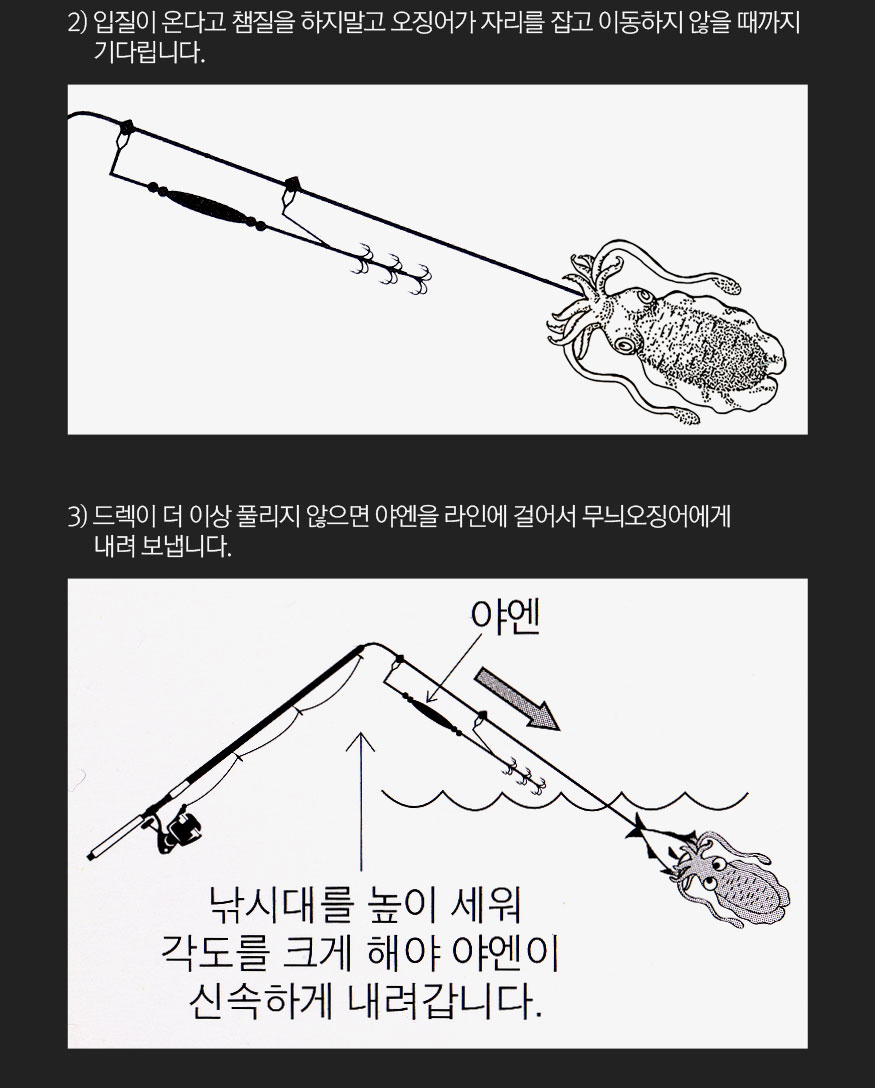 2) 입질이 온다고 챔질을 하지말고 오징어가 자리를 잡고 이동하지 않을 때까지 기다립니다.

3) 드렉이 더 이상 풀리지 않으면 야엔을 라인에 걸어서 무늬오징어에게 내려 보냅니다.

야엔

낚시대를 높이 세워
각도를 크게 해야 야엔이
신속하게 내려갑니다.