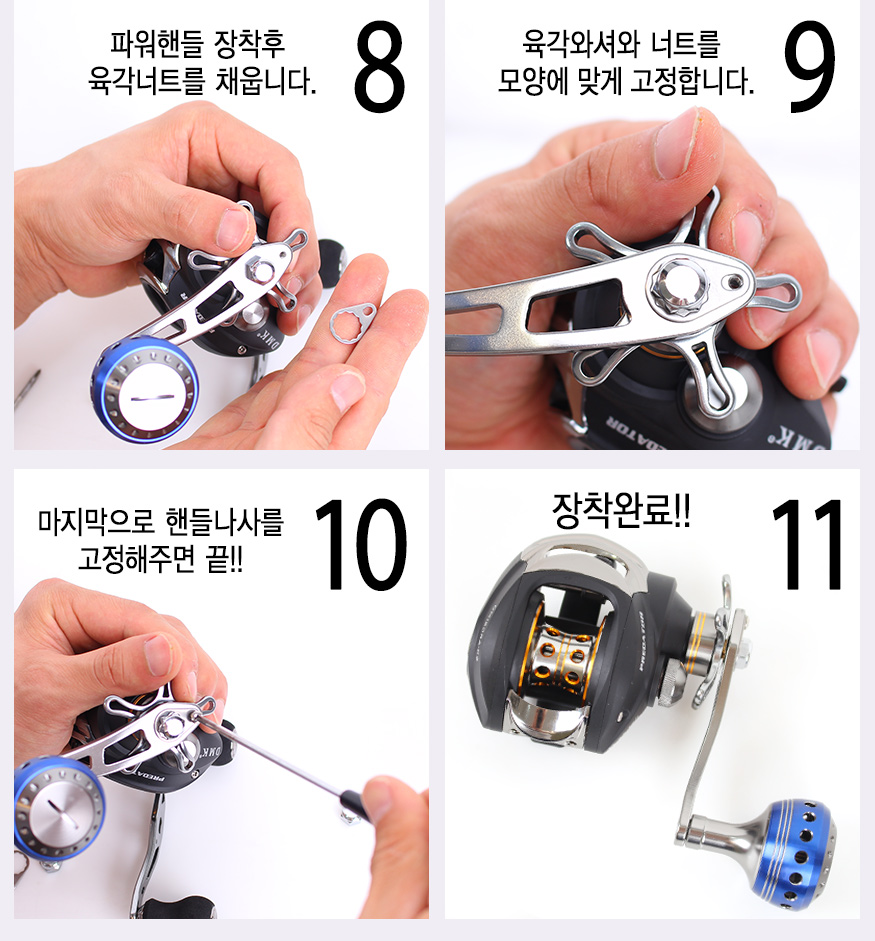 파워핸들 장착후
육각너트를 채웁니다.

8

육각와셔와 너트를
모양에 맞게 고정합니다.

9

마지막으로 핸들나사를
고정해주면 끝!!

10

장착완료!!

11