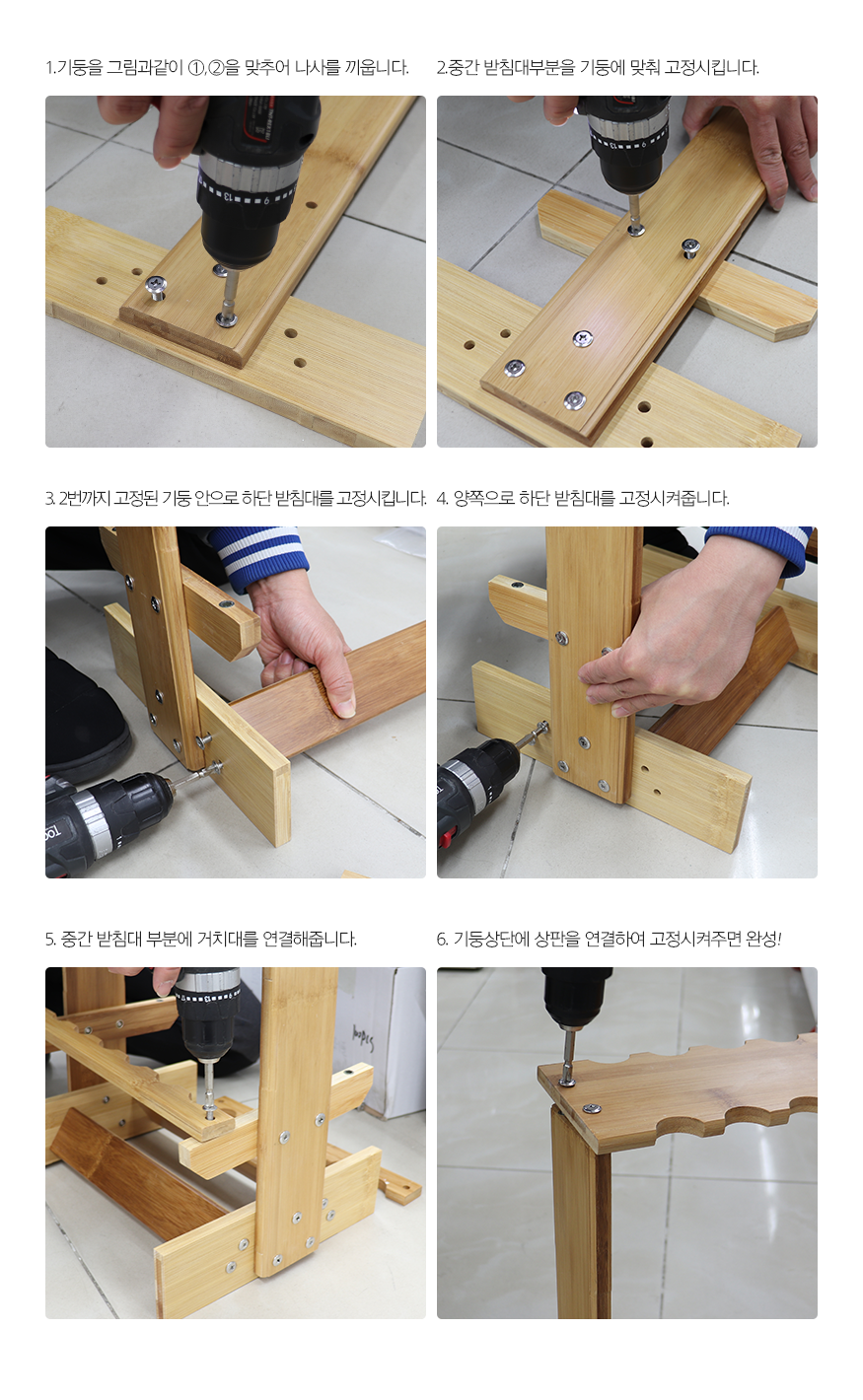 1.기둥을 그림과같이 ①,②을 맞추어 나사를 끼웁니다.

2.중간 받침대부분을 기둥에 맞춰 고정시킵니다.

3. 2번까지 고정된 기둥 안으로 하단 받침대를 고정시킵니다.

4. 양쪽으로 하단 받침대를 고정시켜줍니다.

5. 중간 받침대 부분에 거치대를 연결해줍니다.

6. 기둥상단에 상판을 연결하여 고정시켜주면 완성!