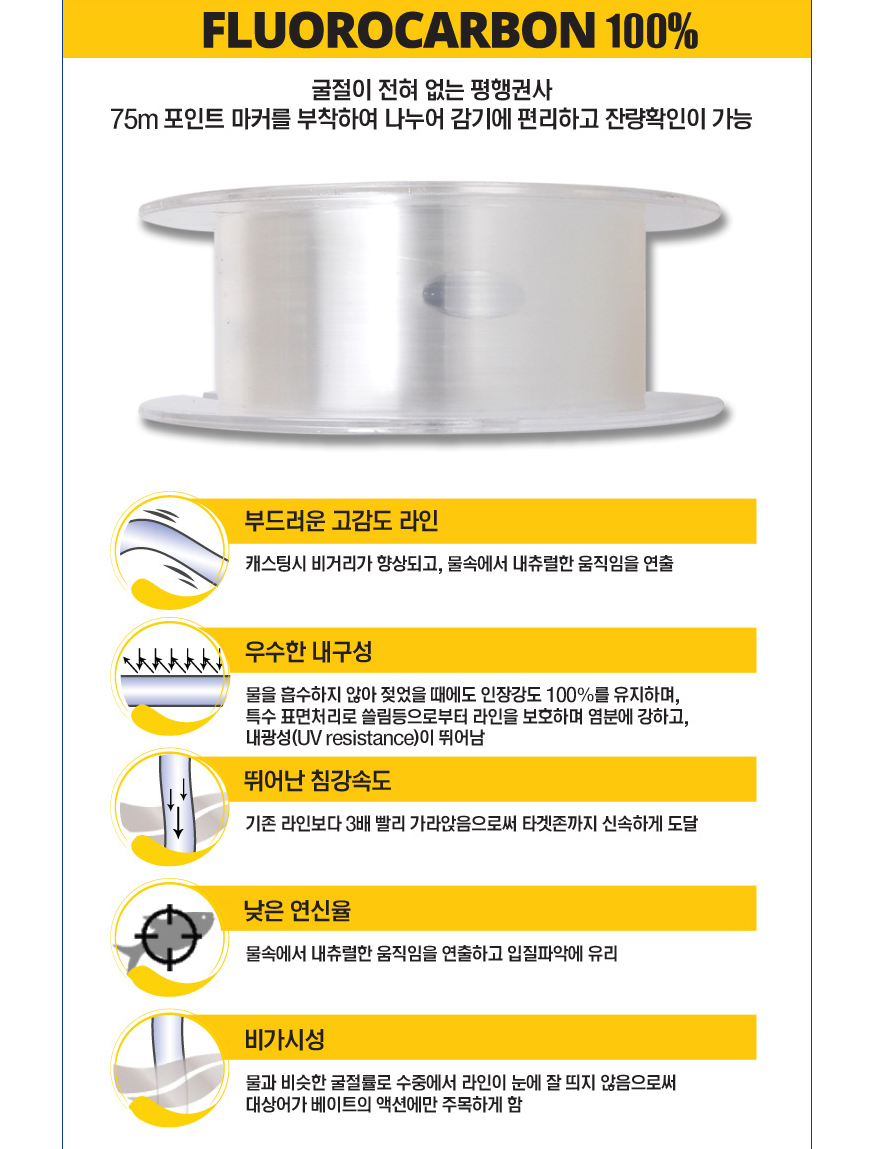 FLUOROCARBON 100%

굴절이 전혀 없는 평행권사
75m 포인트 마커를 부착하여 나누어 감기에 편리하고 잔량확인이 가능

부드러운 고감도 라인

캐스팅시 비거리가 향상되고, 물속에서 내츄럴한 움직임을 연출

우수한 내구성

물을 흡수하지 않아 젖었을 때에도 인장강도 100%를 유지하며, 특수 표면처리로 쓸림등으로부터 라인을 보호하며 염분에 강하고, 내광성(UV resistance)이 뛰어남

뛰어난 침강속도

기존 라인보다 3배 빨리 가라앉음으로써 타겟존까지 신속하게 도달

낮은 연신율

물속에서 내츄럴한 움직임을 연출하고 입질파악에 유리

비가시성

물과 비슷한 굴절률로 수중에서 라인이 눈에 잘 띄지 않음으로써 대상어가 베이트의 액션에만 주목하게 함