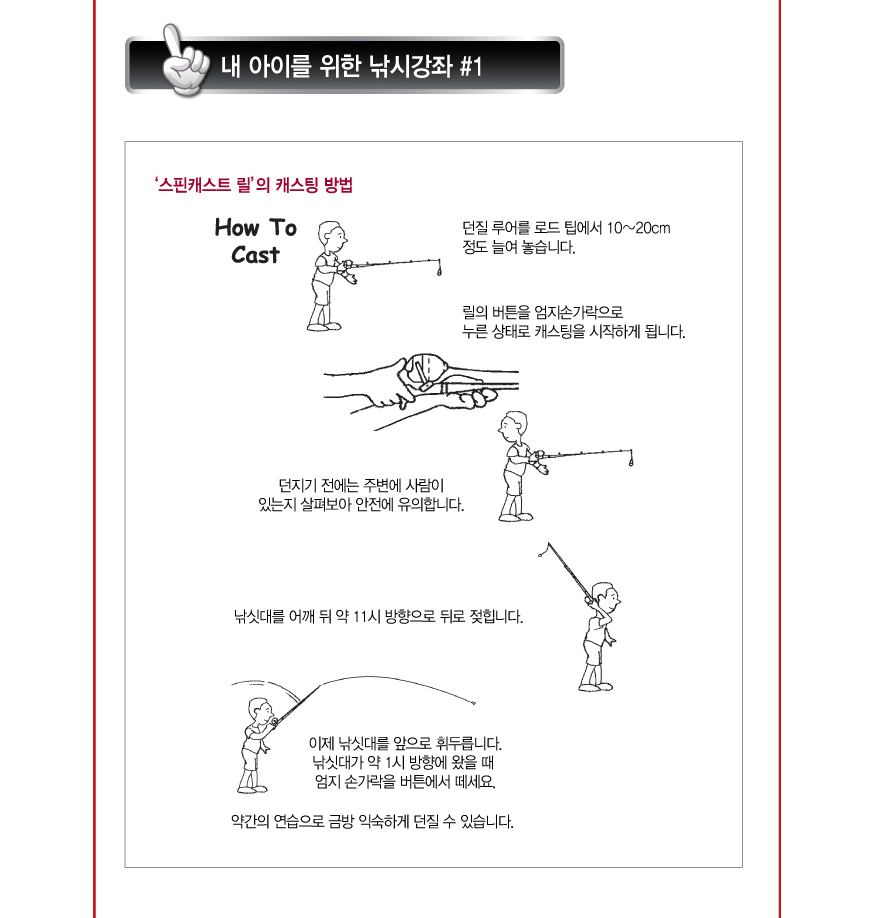 내 아이를 위한 낚시강좌 #1

'스핀캐스트 릴'의 캐스팅 방법

How To Cast

던질 루어를 로드 팁에서 10~20cm 정도 늘여 놓습니다.

릴의 버튼을 엄지손가락으로 누른 상태로 캐스팅을 시작하게 됩니다.

던지기 전에는 주변에 사람이 있는지 살펴보아 안전에 유의합니다.

낚싯대를 어깨 뒤 약 11시 방향으로 뒤로 젖힙니다.

이제 낚싯대를 앞으로 휘두릅니다. 낚싯대가 약 1시 방향에 왔을 때 엄지 손가락을 버튼에서 떼세요.

약간의 연습으로 금방 익숙하게 던질 수 있습니다.