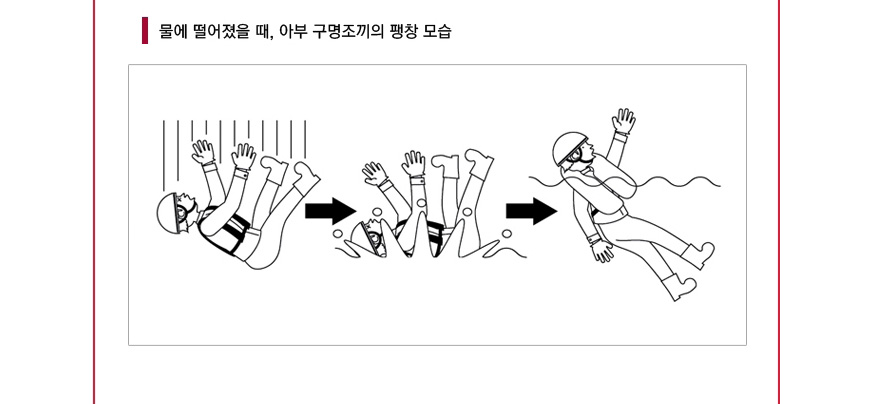 물에 떨어졌을 때, 아부 구명조끼의 팽창 모습