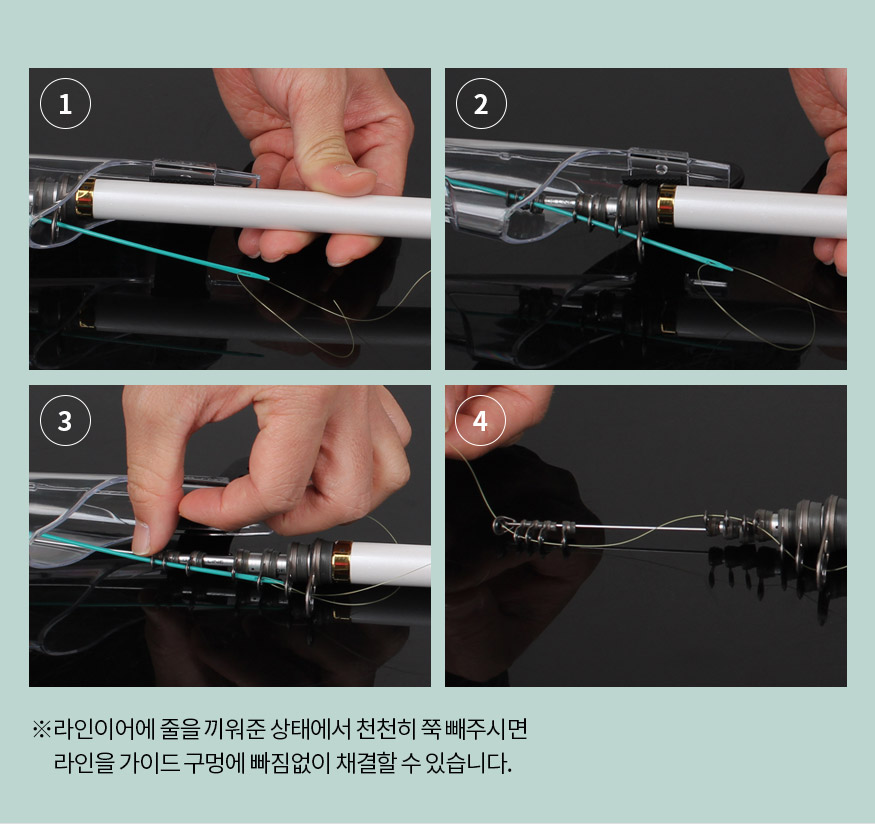 1

2

3

4

※라인이어에 줄을 끼워준 상태에서 천천히 쭉 빼주시면 라인을 가이드 구멍에 빠짐없이 채결할 수 있습니다.