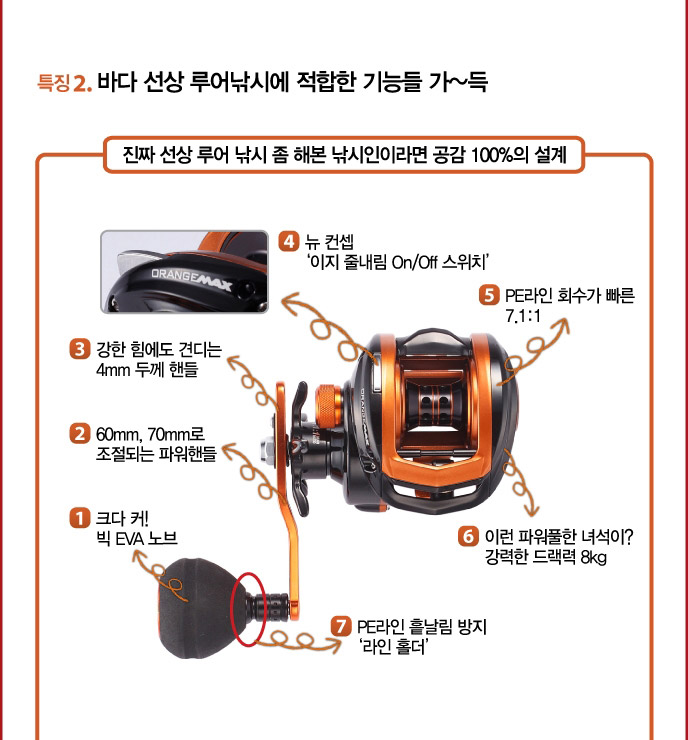 특징 2. 바다 선상 루어낚시에 적합한 기능들 가~득

진짜 선상 루어 낚시 좀 해본 낚시인이라면 공감 100%의 설계

ORANGEMAX

4 뉴 컨셉
'이지 줄내림 On/Off 스위치'

5 PE라인 회수가 빠른
7.1:1

3 강한 힘에도 견디는
4mm 두께 핸들

2 60mm, 70mm로
조절되는 파워핸들

1 크다 커!
빅 EVA 노브

6 이런 파워풀한 녀석이?
강력한 드랙력 8kg

7 PE라인 흩날림 방지
'라인 홀더'