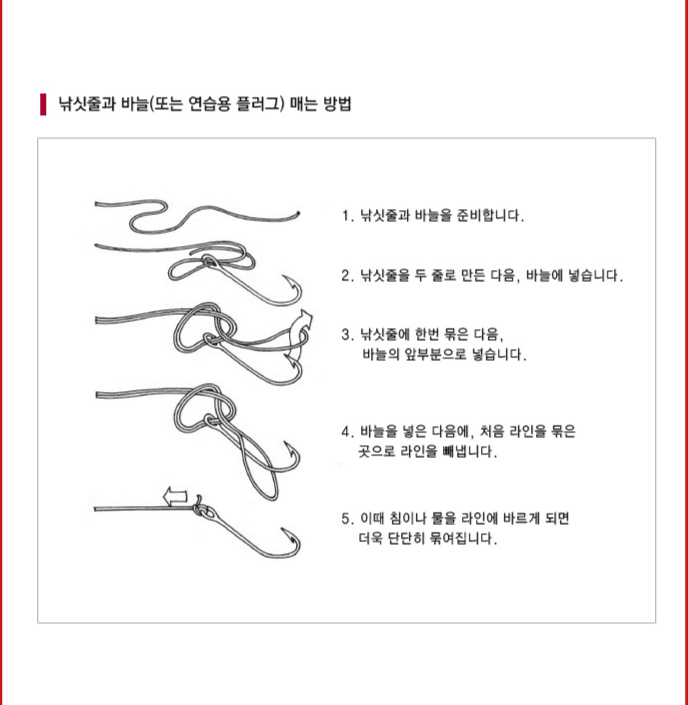 낚싯줄과 바늘(또는 연습용 플러그) 매는 방법

1. 낚싯줄과 바늘을 준비합니다.

2. 낚싯줄을 두 줄로 만든 다음, 바늘에 넣습니다.

3. 낚싯줄에 한번 묶은 다음, 바늘의 앞부분으로 넣습니다.

4. 바늘을 넣은 다음에, 처음 라인을 묶은 곳으로 라인을 빼냅니다.

5. 이때 침이나 물을 라인에 바르게 되면 더욱 단단히 묶여집니다.