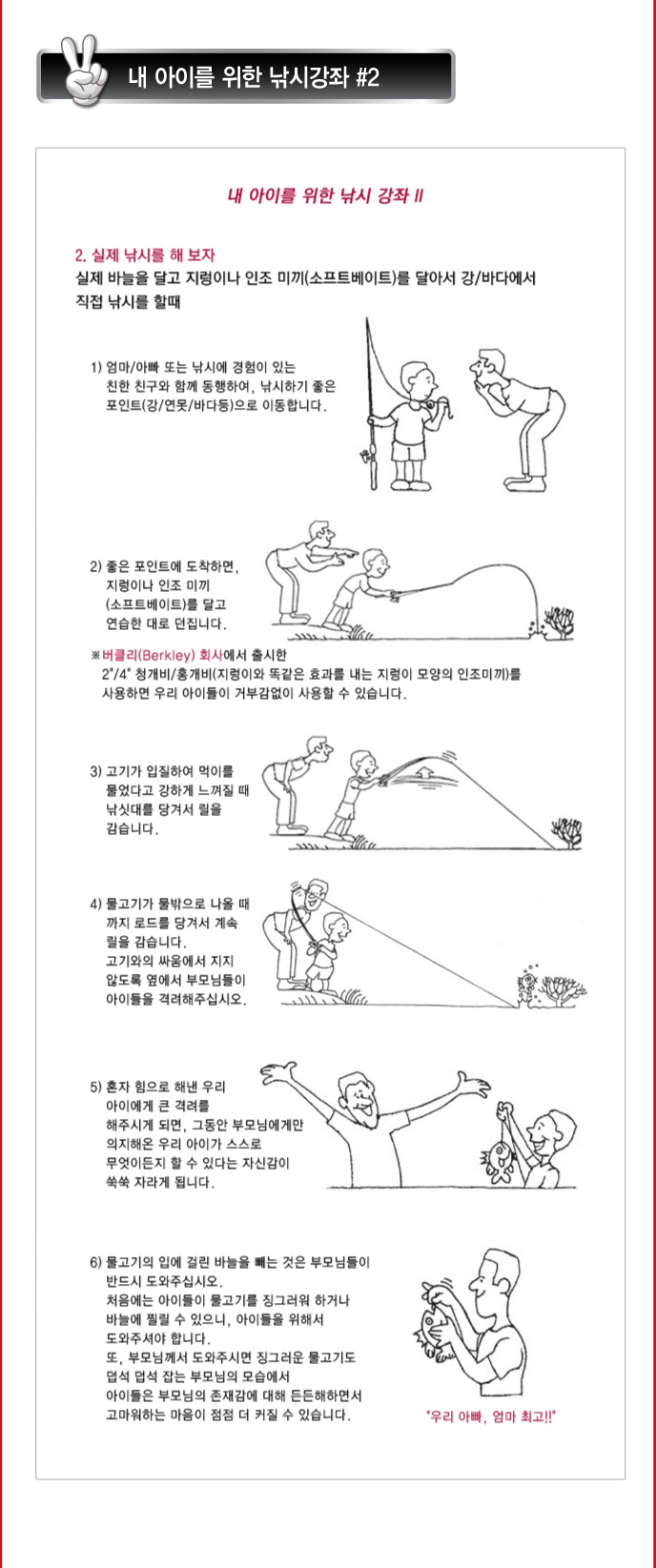 내 아이를 위한 낚시강좌 #2

내 아이를 위한 낚시 강좌 II

2. 실제 낚시를 해 보자
실제 바늘을 달고 지렁이나 인조 미끼(소프트베이트)를 달아서 강/바다에서 직접 낚시를 할때

1) 엄마/아빠 또는 낚시에 경험이 있는 친한 친구와 함께 동행하여, 낚시하기 좋은 포인트(강/연못/바다등)으로 이동합니다.

2) 좋은 포인트에 도착하면, 지렁이나 인조 미끼 (소프트베이트)를 달고 연습한 대로 던집니다.

※버클리(Berkley) 회사에서 출시한 2"/4" 청개비/홍개비(지렁이와 똑같은 효과를 내는 지렁이 모양의 인조미끼)를 사용하면 우리 아이들이 거부감없이 사용할 수 있습니다.

3) 고기가 입질하여 먹이를 물었다고 강하게 느껴질 때 낚싯대를 당겨서 릴을 감습니다.

4) 물고기가 물밖으로 나올 때 까지 로드를 당겨서 계속 릴을 감습니다. 고기와의 싸움에서 지지 않도록 옆에서 부모님들이 아이들을 격려해주십시오.

5) 혼자 힘으로 해낸 우리 아이에게 큰 격려를 해주시게 되면, 그동안 부모님에게만 의지해온 우리 아이가 스스로 무엇이든지 할 수 있다는 자신감이 쑥쑥 자라게 됩니다.

6) 물고기의 입에 걸린 바늘을 빼는 것은 부모님들이 반드시 도와주십시오. 처음에는 아이들이 물고기를 징그러워 하거나 바늘에 찔릴 수 있으니, 아이들을 위해서 도와주셔야 합니다. 또, 부모님께서 도와주시면 징그러운 물고기도 덥석 덥석 잡는 부모님의 모습에서 아이들은 부모님의 존재감에 대해 든든해하면서 고마워하는 마음이 점점 더 커질 수 있습니다.

"우리 아빠, 엄마 최고!!"