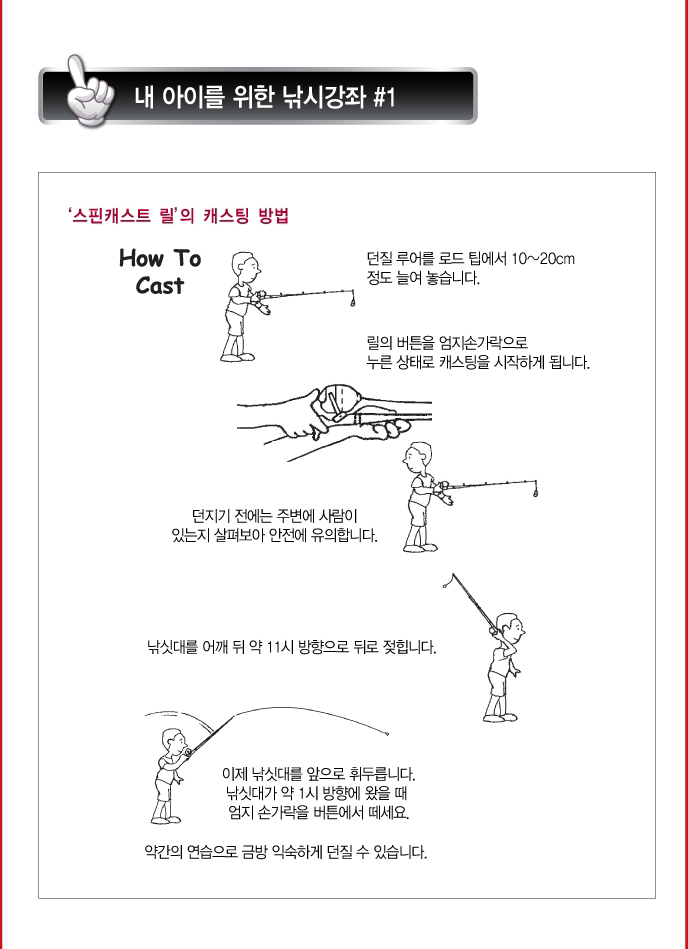 내 아이를 위한 낚시강좌 #1

'스핀캐스트 릴'의 캐스팅 방법

How To Cast

던질 루어를 로드 팁에서 10~20cm 정도 늘여 놓습니다.

릴의 버튼을 엄지손가락으로 누른 상태로 캐스팅을 시작하게 됩니다.

던지기 전에는 주변에 사람이 있는지 살펴보아 안전에 유의합니다.

낚싯대를 어깨 뒤 약 11시 방향으로 뒤로 젖힙니다.

이제 낚싯대를 앞으로 휘두릅니다. 낚싯대가 약 1시 방향에 왔을 때 엄지 손가락을 버튼에서 떼세요.

약간의 연습으로 금방 익숙하게 던질 수 있습니다.