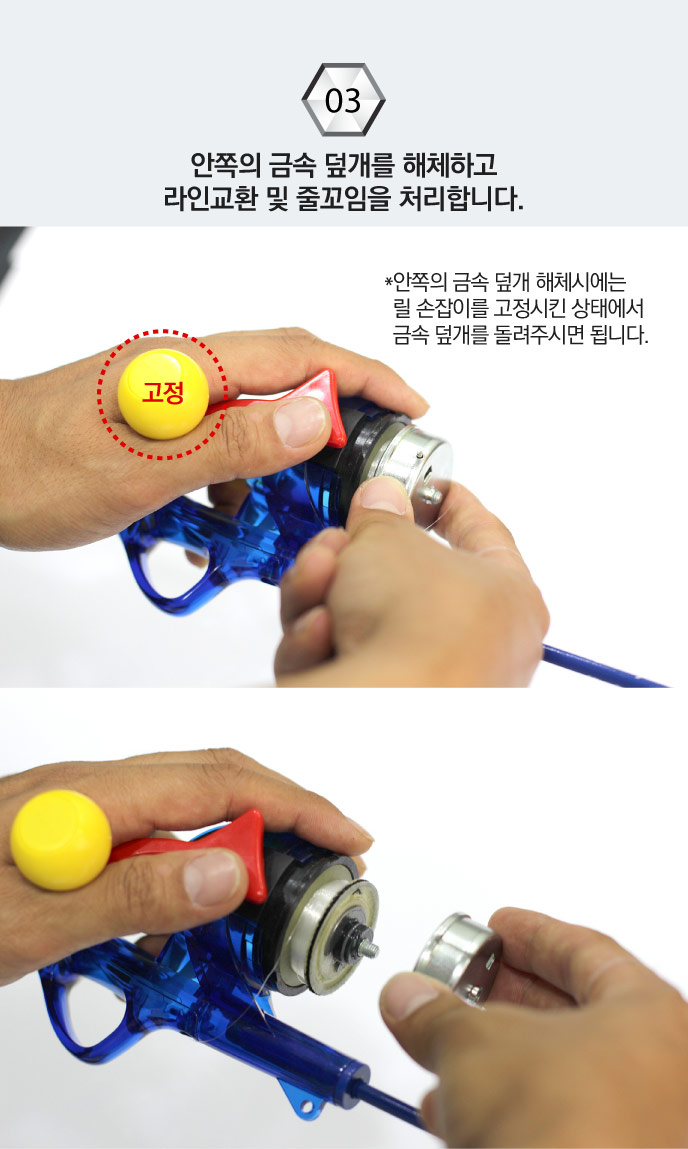 03

안쪽의 금속 덮개를 해체하고
라인교환 및 줄꼬임을 처리합니다.

*안쪽의 금속 덮개 해체시에는
릴 손잡이를 고정시킨 상태에서
금속 덮개를 돌려주시면 됩니다.

고정