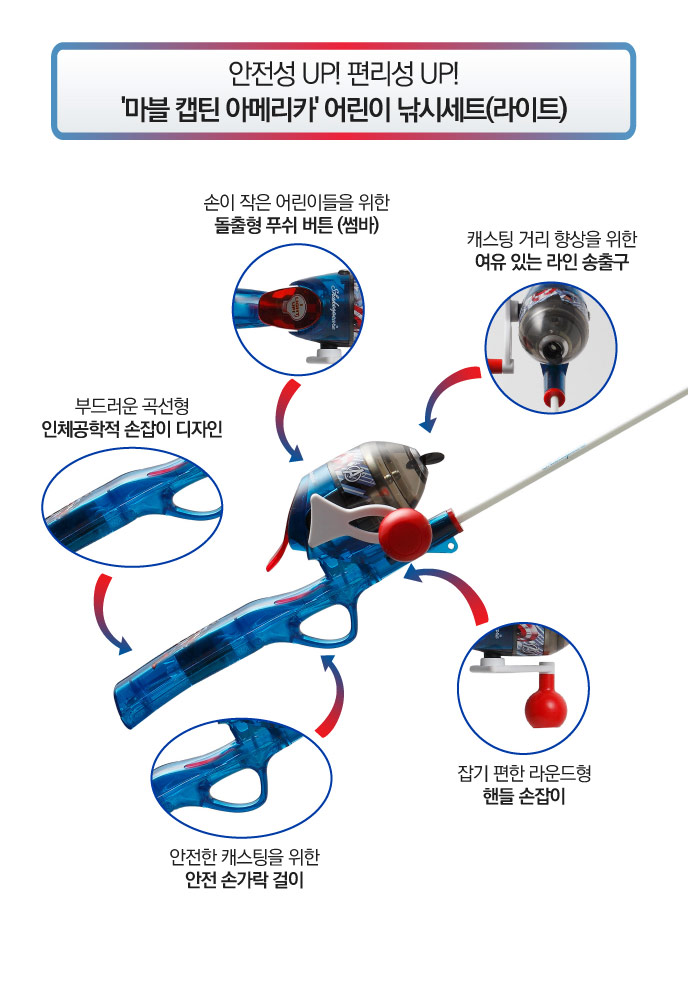 안전성 UP! 편리성 UP!
'마블 캡틴 아메리카' 어린이 낚시세트(라이트)

손이 작은 어린이들을 위한
돌출형 푸쉬 버튼 (썸바)

캐스팅 거리 향상을 위한
여유 있는 라인 송출구

부드러운 곡선형
인체공학적 손잡이 디자인

잡기 편한 라운드형
핸들 손잡이

안전한 캐스팅을 위한
안전 손가락 걸이