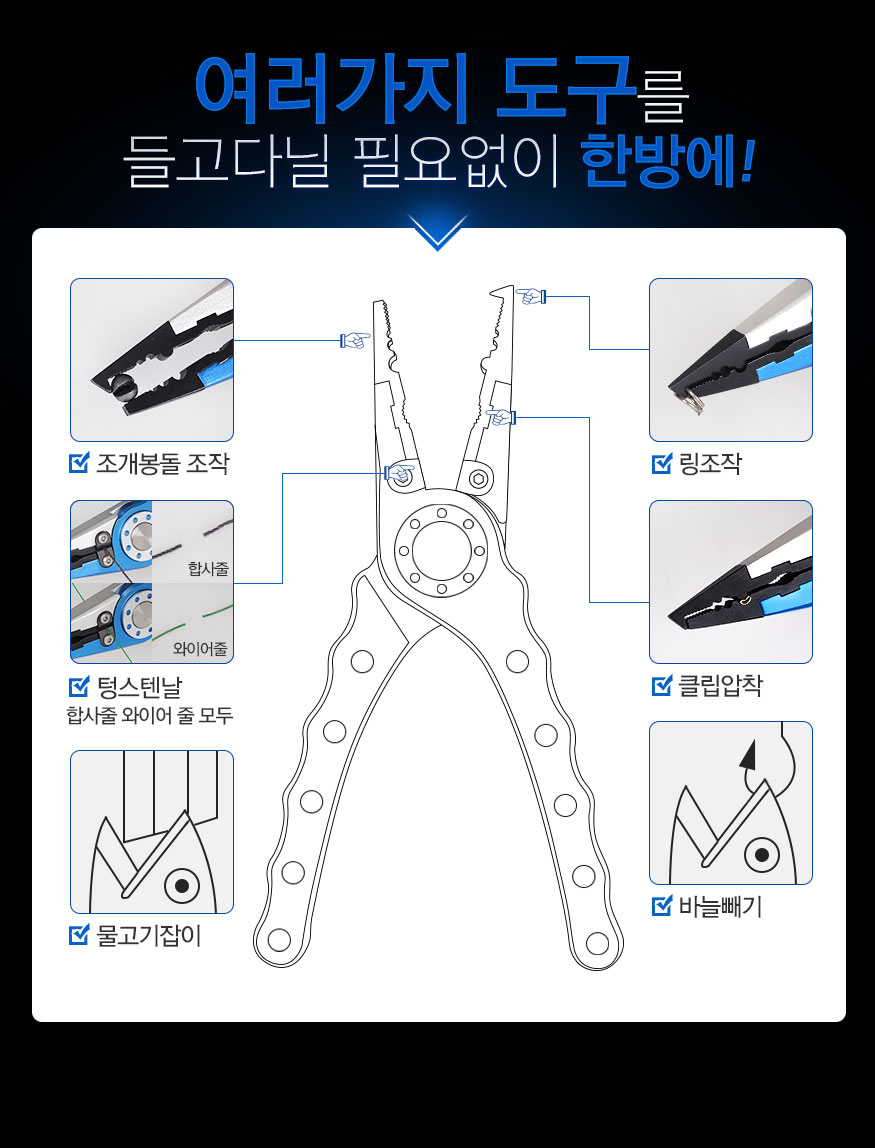 여러가지 도구를
들고다닐 필요없이 한방에!

조개봉돌 조작

합사줄

와이어줄

텅스텐날
합사줄 와이어 줄 모두

물고기잡이

링조작

클립압착

바늘빼기