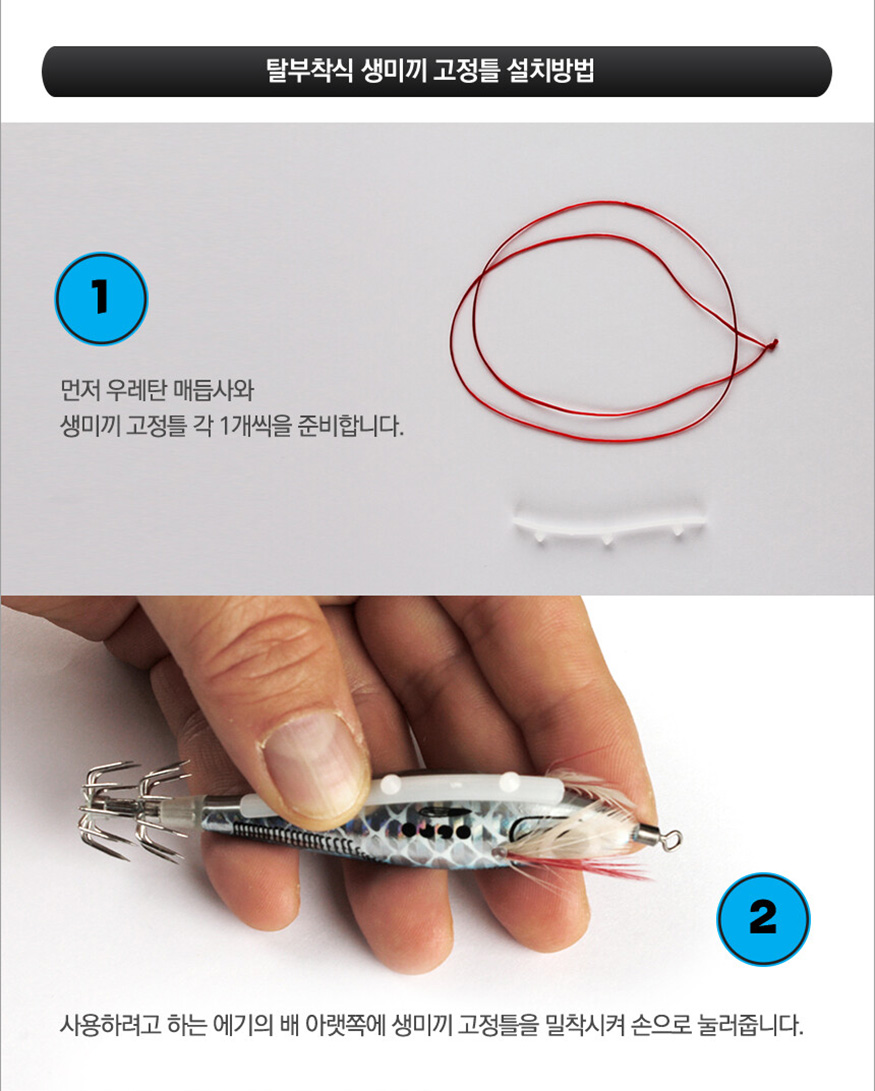 탈부착식 생미끼 고정틀 설치방법

1

먼저 우레탄 매듭사와
생미끼 고정틀 각 1개씩을 준비합니다.

2

사용하려고 하는 에기의 배 아랫쪽에 생미끼 고정틀을 밀착시켜 손으로 눌러줍니다.