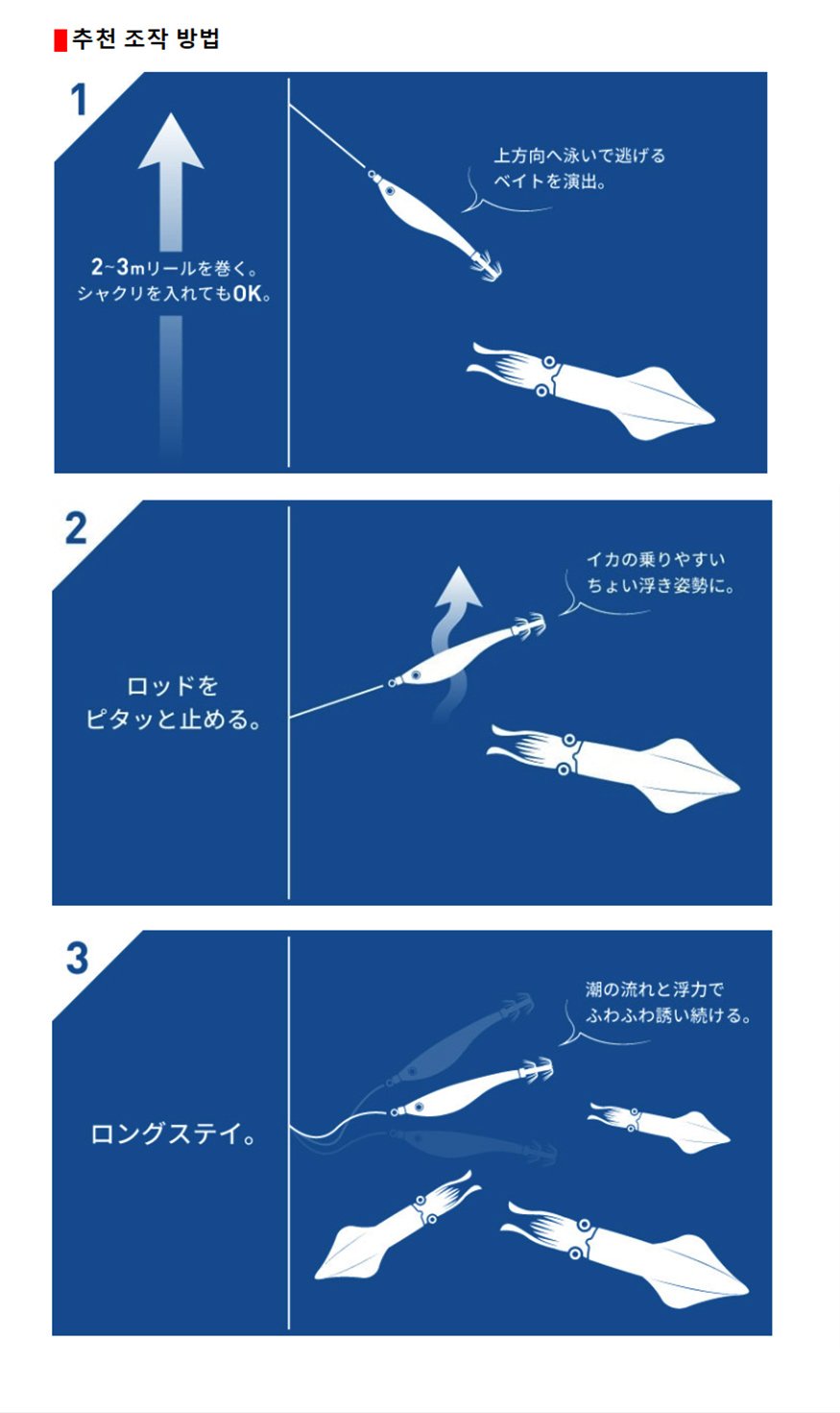 추천 조작 방법

1

2~3mリールを巻く。
シャクリを入れてもOK。

上方向へ泳いで逃げる
ベイトを演出。

2

ロッドを
ピタッと止める。

イカの乗りやすい
ちょい浮き姿勢に。

3

ロングステイ。

潮の流れと浮力で
ふわふわ誘い続ける。