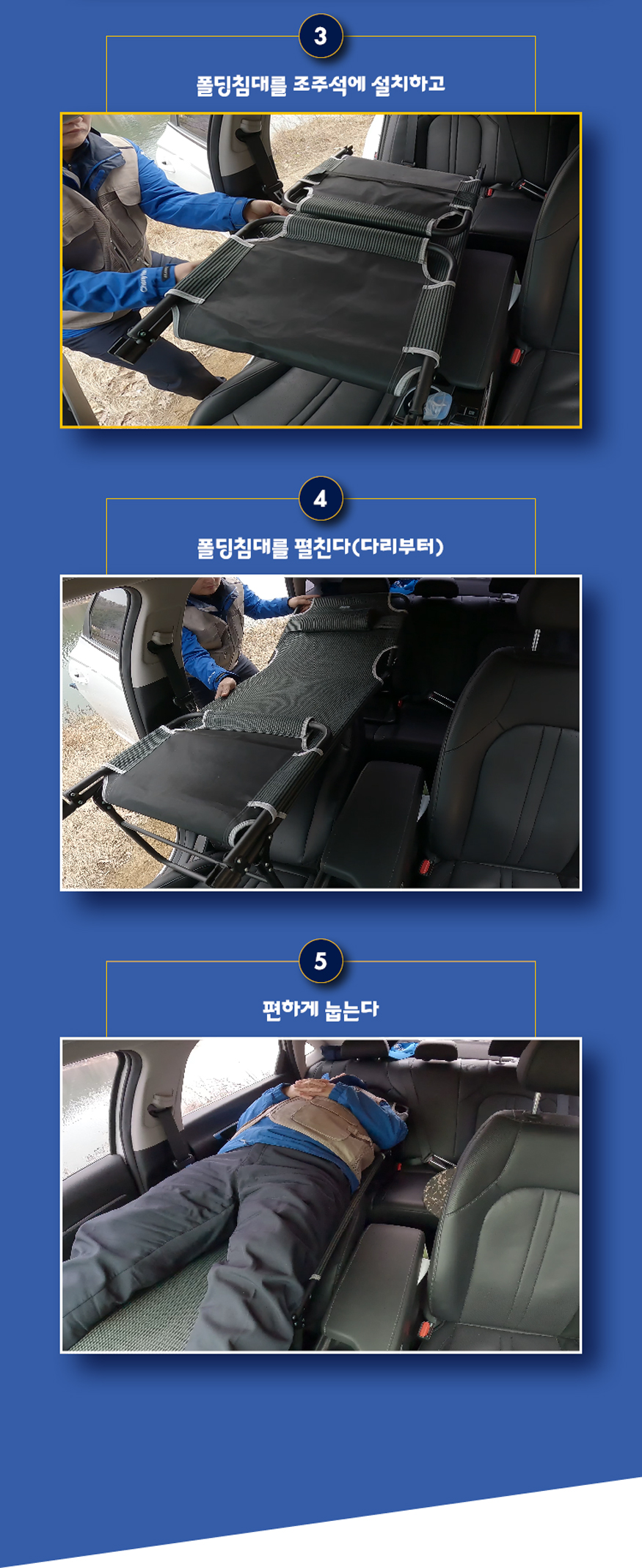 3

폴딩침대를 조주석에 설치하고

4

폴딩침대를 펼친다(다리부터)

5

편하게 눕는다