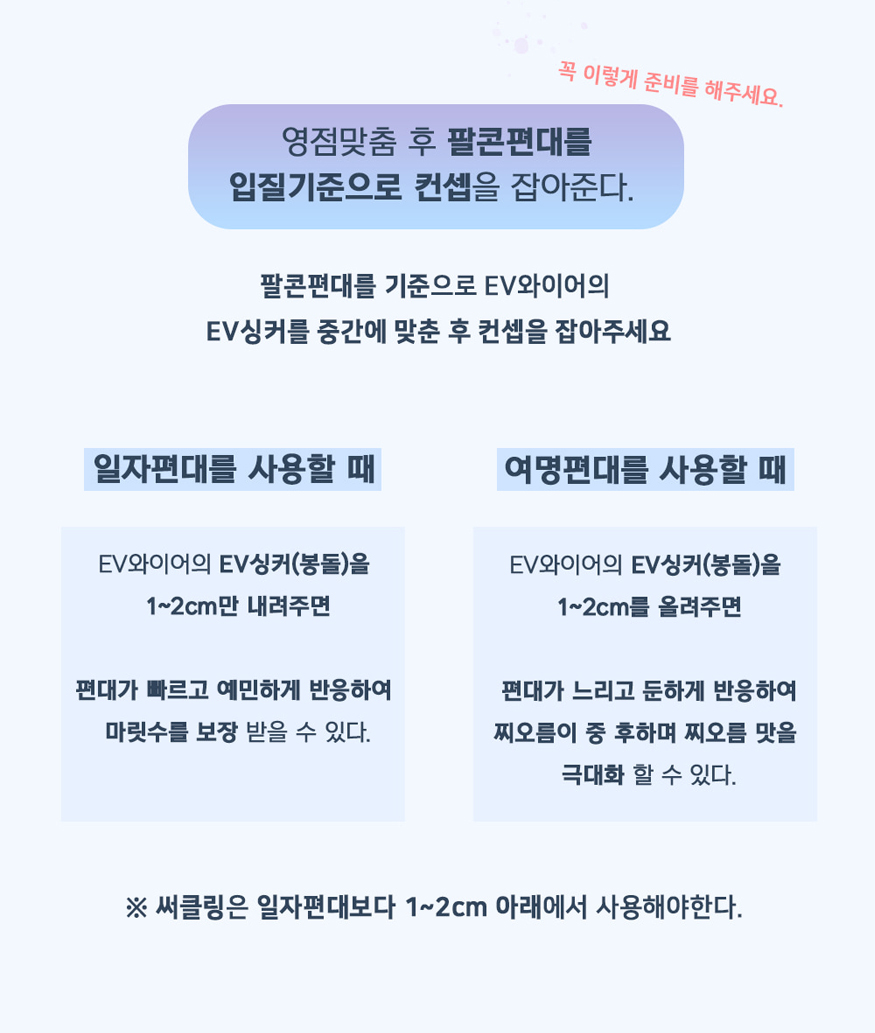 꼭 이렇게 준비를 해주세요.

영점맞춤 후 팔콘편대를
입질기준으로 컨셉을 잡아준다.

팔콘편대를 기준으로 EV와이어의
EV싱커를 중간에 맞춘 후 컨셉을 잡아주세요

일자편대를 사용할 때

EV와이어의 EV싱커(봉돌)을
1~2cm만 내려주면

편대가 빠르고 예민하게 반응하여
마릿수를 보장 받을 수 있다.

여명편대를 사용할 때

EV와이어의 EV싱커(봉돌)을
1~2cm를 올려주면

편대가 느리고 둔하게 반응하여
찌오름이 중 후하며 찌오름 맛을
극대화 할 수 있다.

※ 써클링은 일자편대보다 1~2cm 아래에서 사용해야한다.