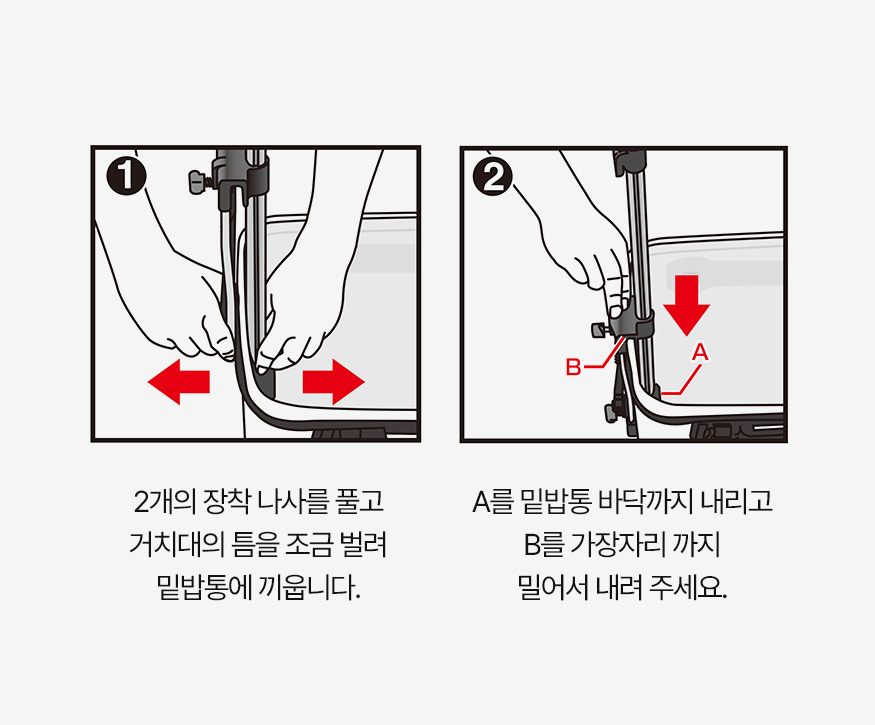 1

2개의 장착 나사를 풀고 거치대의 틈을 조금 벌려 밑밥통에 끼웁니다.

2

B

A

A를 밑밥통 바닥까지 내리고 B를 가장자리 까지 밀어서 내려 주세요.